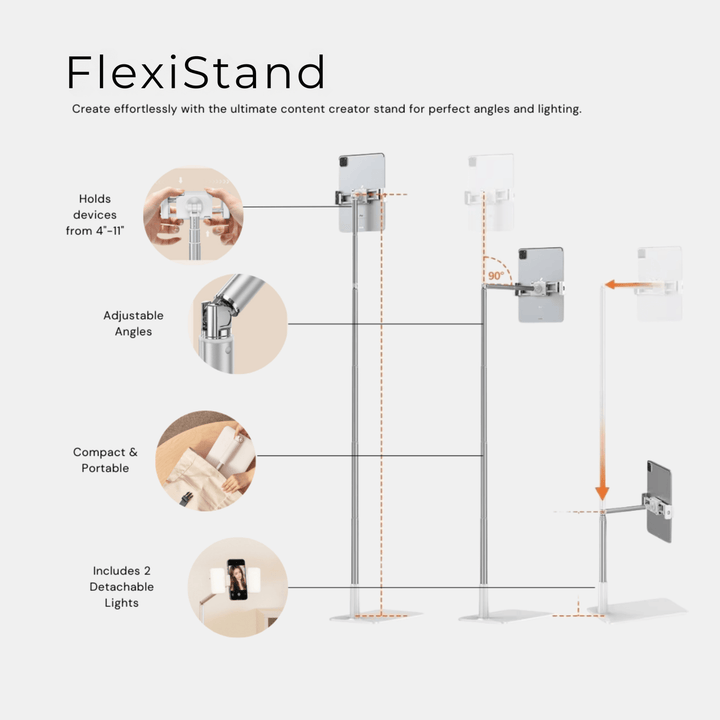 FlexiStand

Create effortlessly with the ultimate content creator stand for perfect angles and lighting.

Holds devices from 4"-11"

Adjustable Angles

Compact & Portable

Includes 2 Detachable Lights

90°