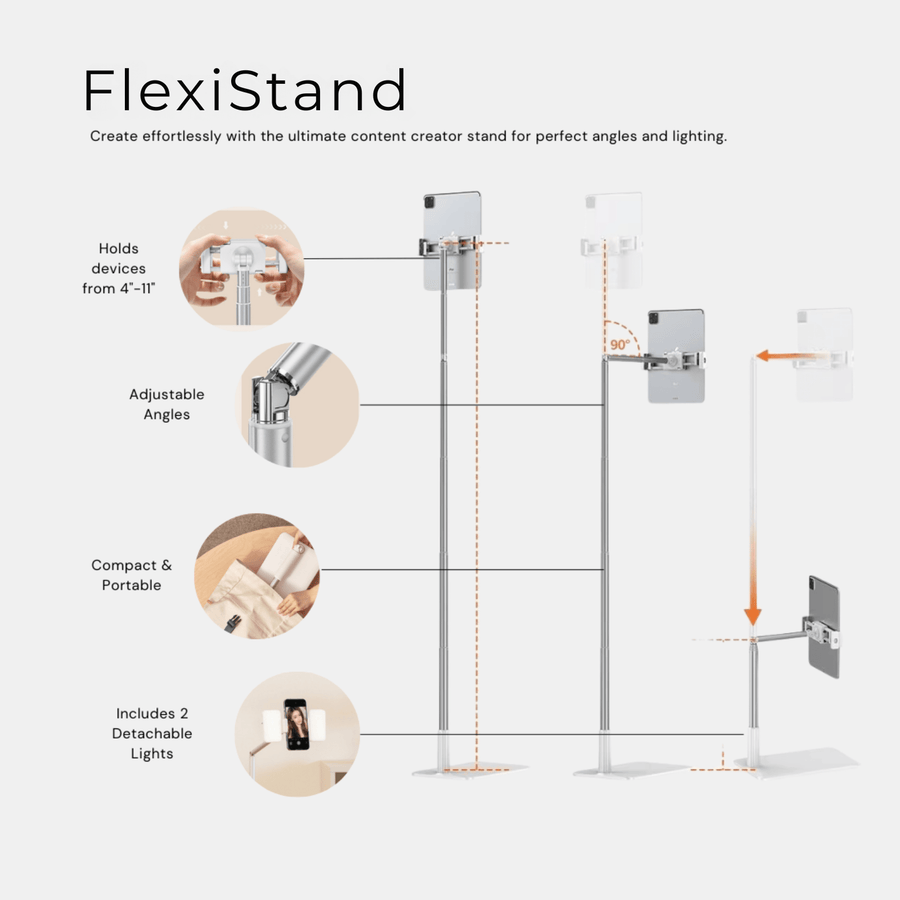 FlexiStand

Create effortlessly with the ultimate content creator stand for perfect angles and lighting.

Holds devices from 4"-11"

Adjustable Angles

Compact & Portable

Includes 2 Detachable Lights

90°